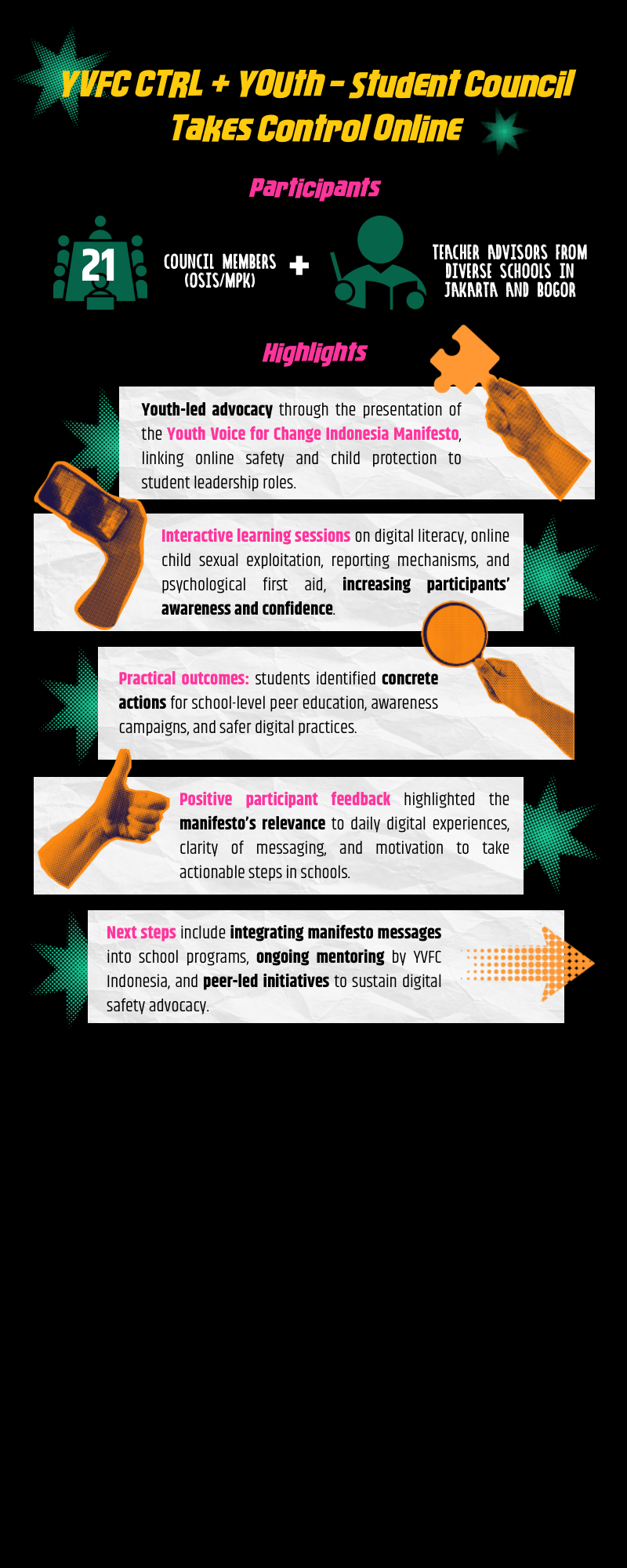 YVFC CTRL + YOUth – Student Council Takes Control Online

Participants

21

COUNCIL MEMBERS (OSIS/MPK) + TEACHER ADVISORS FROM DIVERSE SCHOOLS IN JAKARTA AND BOGOR

Highlights

Youth-led advocacy through the presentation of the Youth Voice for Change Indonesia Manifesto, linking online safety and child protection to student leadership roles.

Interactive learning sessions on digital literacy, online child sexual exploitation, reporting mechanisms, and psychological first aid, increasing participants' awareness and confidence.

Practical outcomes: students identified concrete actions for school-level peer education, awareness campaigns, and safer digital practices.

Positive participant feedback highlighted the manifesto's relevance to daily digital experiences, clarity of messaging, and motivation to take actionable steps in schools.

Next steps include integrating manifesto messages into school programs, ongoing mentoring by YVFC Indonesia, and peer-led initiatives to sustain digital safety advocacy.