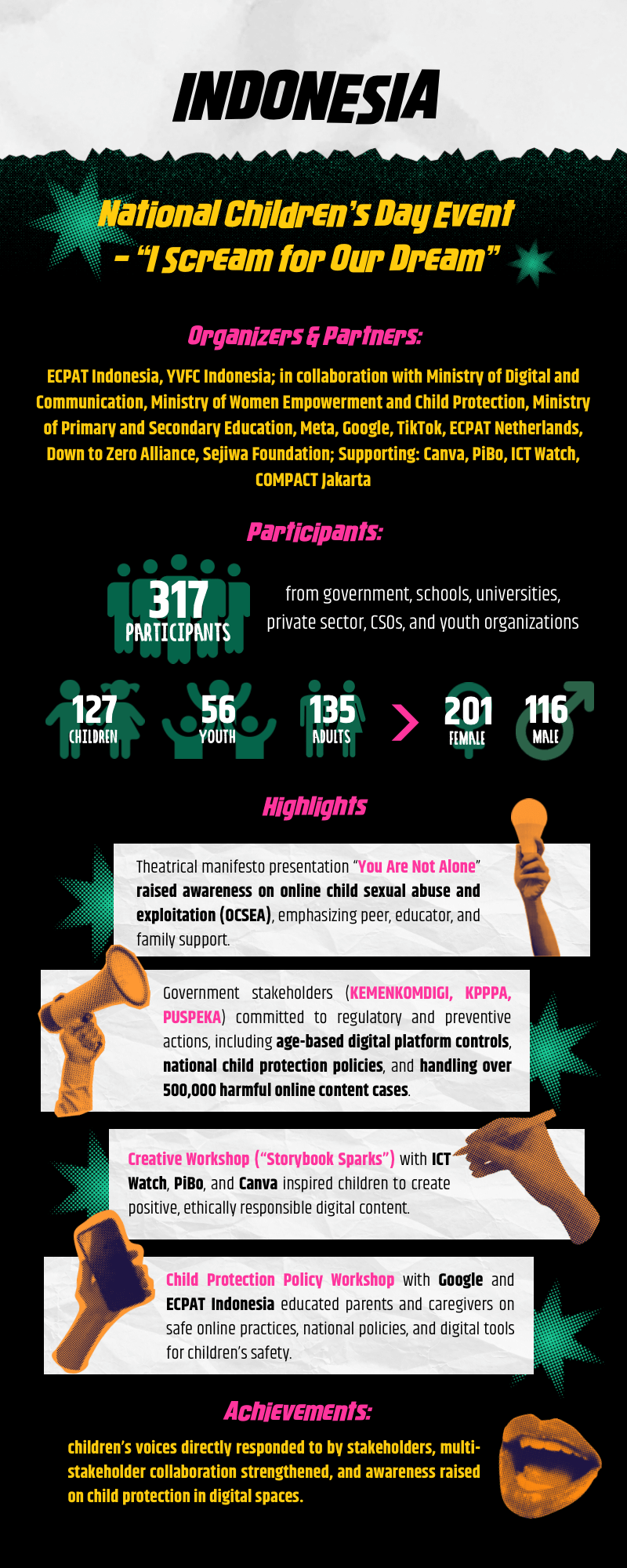 INDONESIA

National Children's Day Event – "I Scream for Our Dream"

Organizers & Partners:

ECPAT Indonesia, YVFC Indonesia; in collaboration with Ministry of Digital and Communication, Ministry of Women Empowerment and Child Protection, Ministry of Primary and Secondary Education, Meta, Google, TikTok, ECPAT Netherlands, Down to Zero Alliance, Sejiwa Foundation; Supporting: Canva, PiBo, ICT Watch, COMPACT Jakarta

Participants:

317 PARTICIPANTS

from government, schools, universities, private sector, CSOs, and youth organizations

127 CHILDREN

56 YOUTH

135 ADULTS

201 FEMALE

116 MALE

Highlights

Theatrical manifesto presentation "You Are Not Alone" raised awareness on online child sexual abuse and exploitation (OCSEA), emphasizing peer, educator, and family support.

Government stakeholders (KEMENKOMDIGI, KPPPA, PUSPEKA) committed to regulatory and preventive actions, including age-based digital platform controls, national child protection policies, and handling over 500,000 harmful online content cases.

Creative Workshop ("Storybook Sparks") with ICT Watch, PiBo, and Canva inspired children to create positive, ethically responsible digital content.

Child Protection Policy Workshop with Google and ECPAT Indonesia educated parents and caregivers on safe online practices, national policies, and digital tools for children's safety.

Achievements:

children's voices directly responded to by stakeholders, multi-stakeholder collaboration strengthened, and awareness raised on child protection in digital spaces.